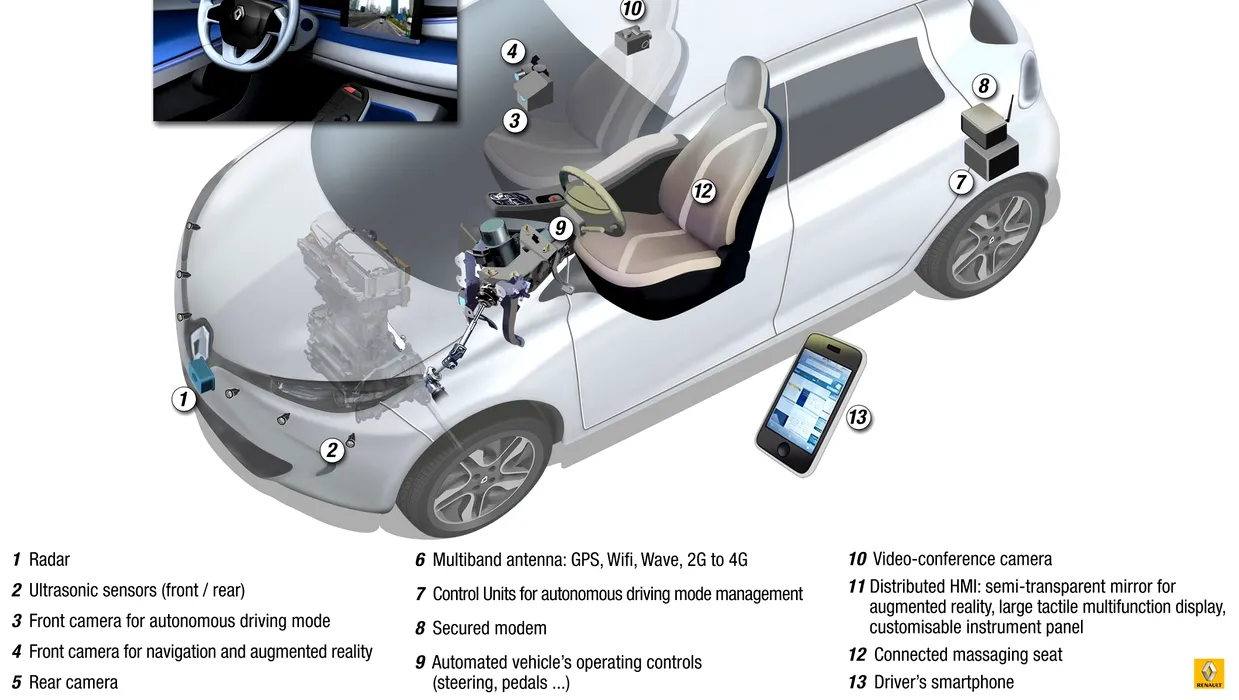 10

4

3

8

7

12

9

1

2

13

1 Radar

2 Ultrasonic sensors (front / rear)

3 Front camera for autonomous driving mode

4 Front camera for navigation and augmented reality

5 Rear camera

6 Multiband antenna: GPS, Wifi, Wave, 2G to 4G

7 Control Units for autonomous driving mode management

8 Secured modem

9 Automated vehicle's operating controls (steering, pedals ...)

10 Video-conference camera

11 Distributed HMI: semi-transparent mirror for augmented reality, large tactile multifunction display, customisable instrument panel

12 Connected massaging seat

13 Driver's smartphone

RENAULT