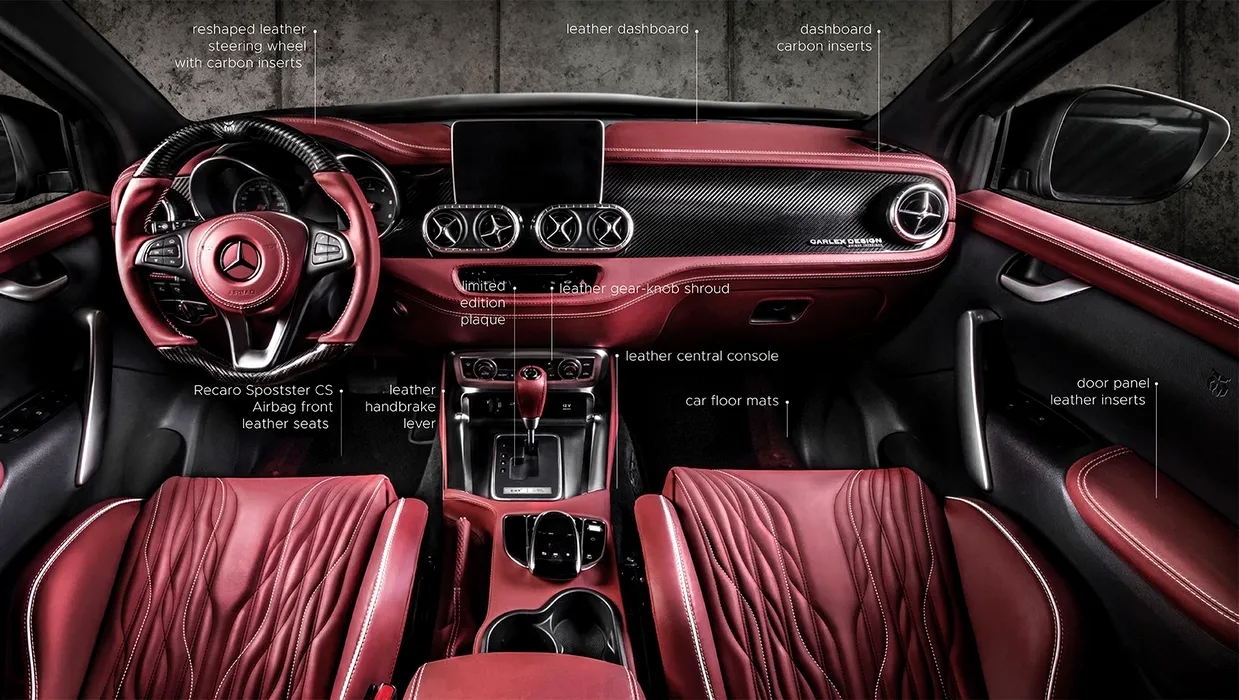 reshaped leather steering wheel with carbon inserts

leather dashboard

dashboard carbon inserts

CARLEX DESIGN

limited edition plaque

leather gear-knob shroud

leather central console

Recaro Sposter CS Airbag front leather seats

leather handbrake lever

car floor mats

door panel leather inserts