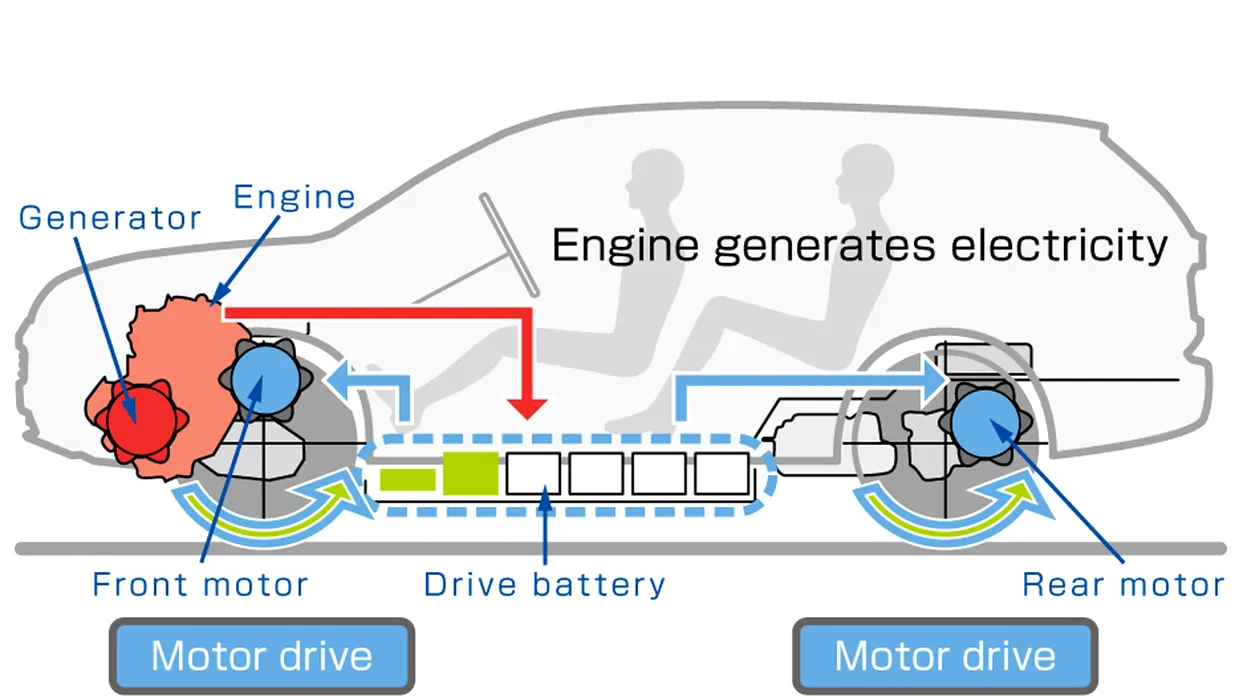 Generator
Engine
Engine generates electricity
Front motor
Drive battery
Rear motor
Motor drive
Motor drive