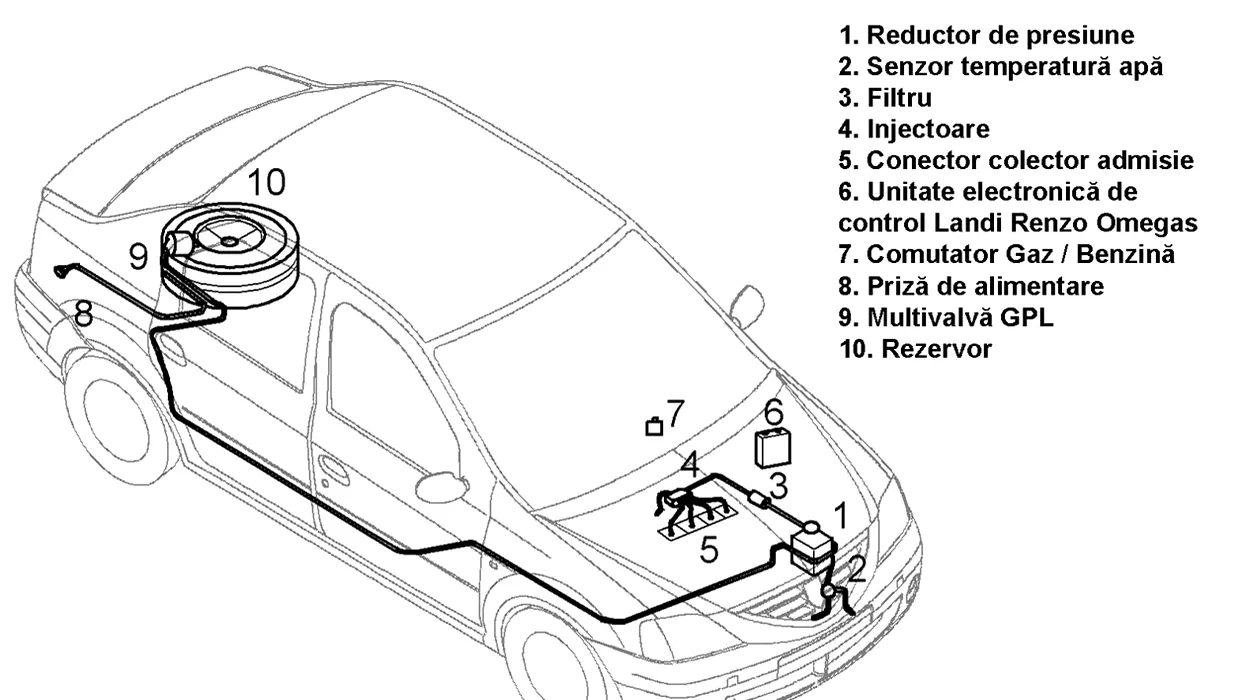 1. Reductor de presiune
2. Senzor temperatură apă
3. Filtru
4. Injectoare
5. Conector colector admisie
6. Unitate electronică de control Landi Renzo Omegas
7. Comutator Gaz / Benzină
8. Priză de alimentare
9. Multivalvă GPL
10. Rezervor

10
9
8
7
6
4
3
1
5
2