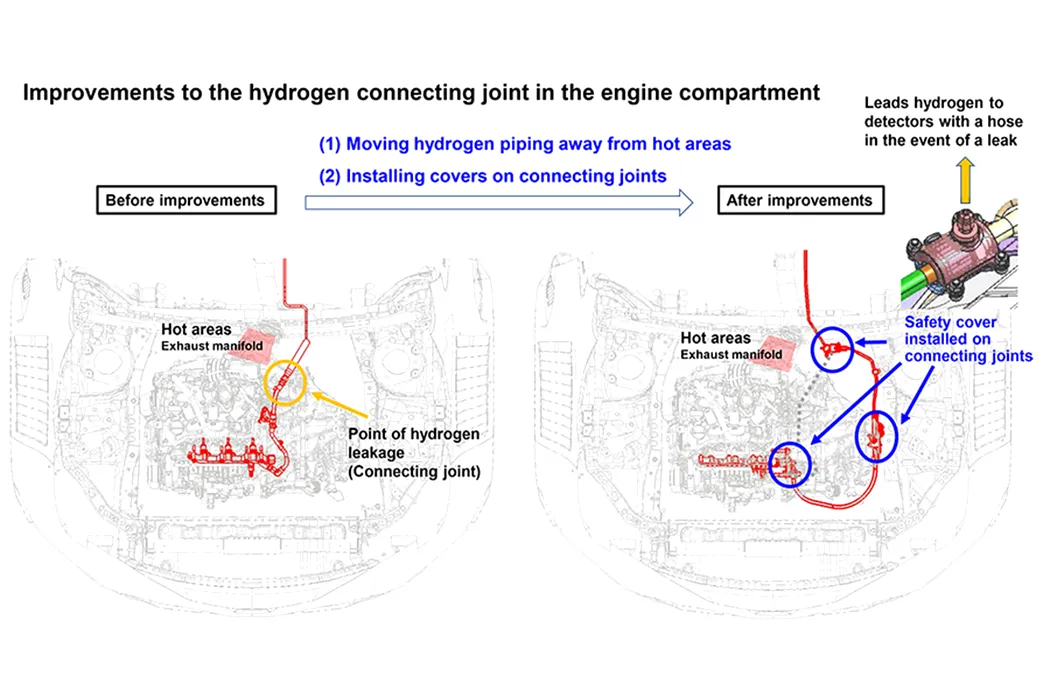 Improvements to the hydrogen connecting joint in the engine compartment

Leads hydrogen to detectors with a hose in the event of a leak

(1) Moving hydrogen piping away from hot areas

(2) Installing covers on connecting joints

Before improvements

After improvements

Hot areas
Exhaust manifold

Point of hydrogen leakage (Connecting joint)

Hot areas
Exhaust manifold

Safety cover installed on connecting joints