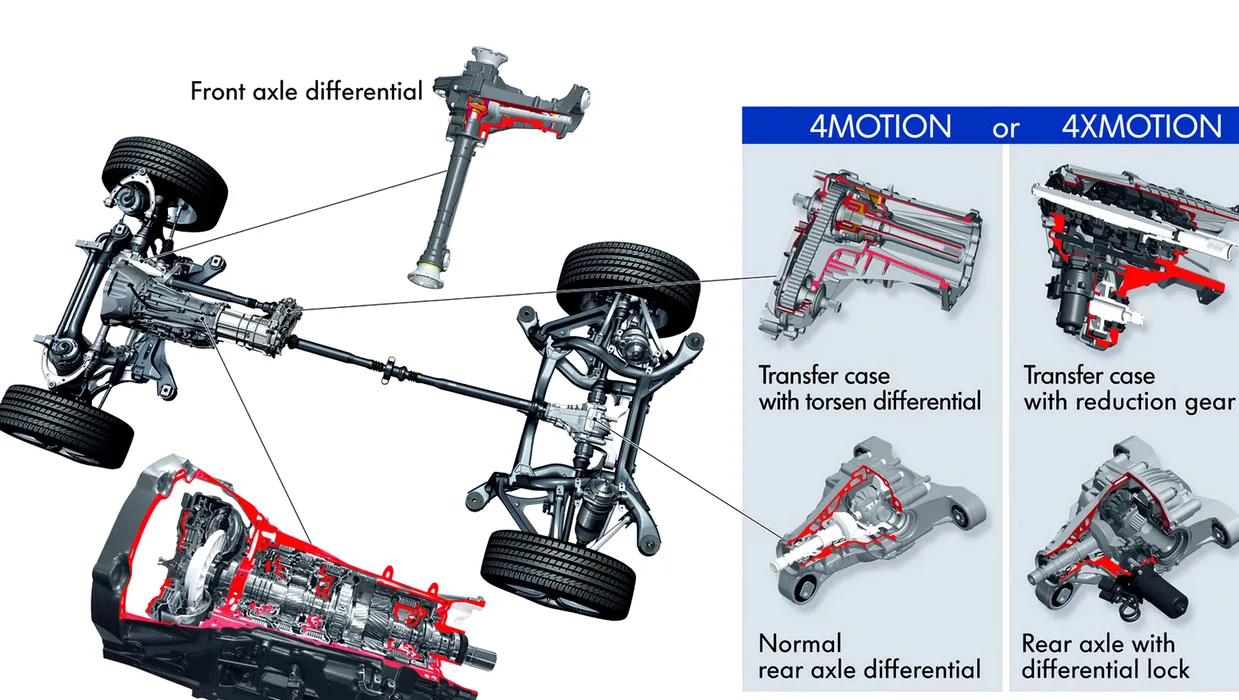 Front axle differential

4MOTION or 4XMOTION

Transfer case with torsen differential

Transfer case with reduction gear

Normal rear axle differential

Rear axle with differential lock