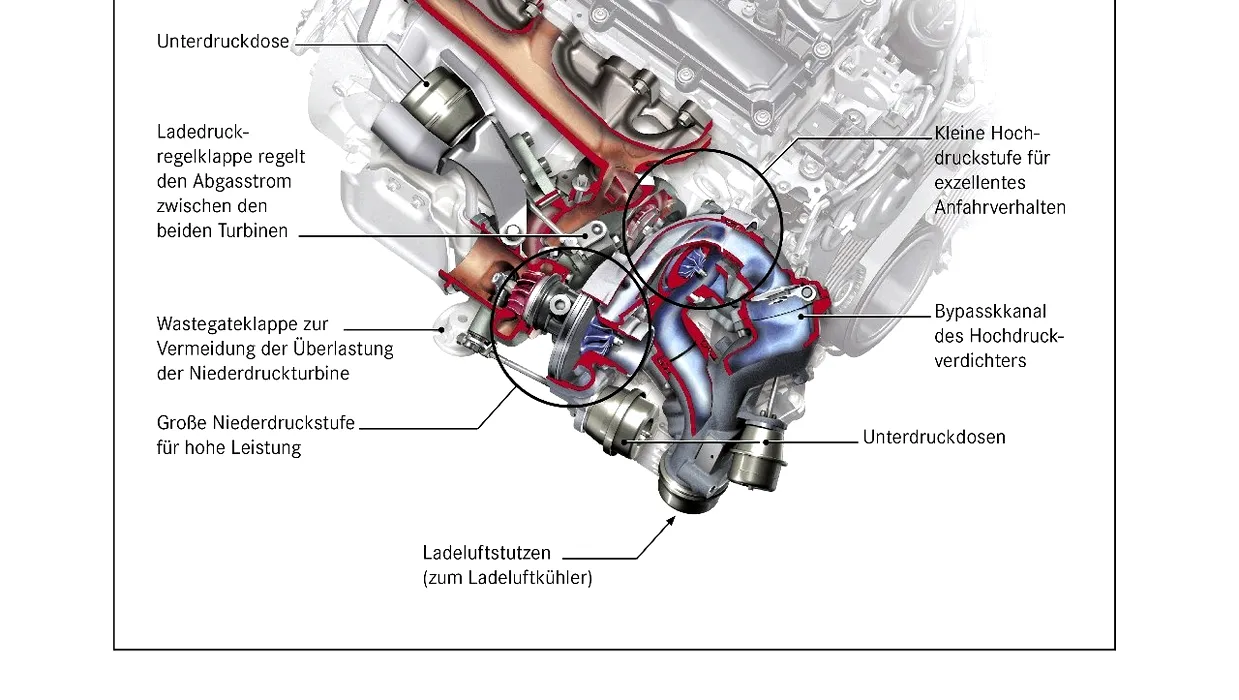 Unterdruckdose

Ladedruckregelklappe regelt den Abgasstrom zwischen den beiden Turbinen

Wastegateklappe zur Vermeidung der Überlastung der Niederdruckturbine

Große Niederdruckstufe für hohe Leistung

Kleine Hochdruckstufe für exzellentes Anfahrverhalten

Bypasskkanal des Hochdruckverdichters

Unterdruckdosen

Ladeluftstutzen (zum Ladeluftkühler)