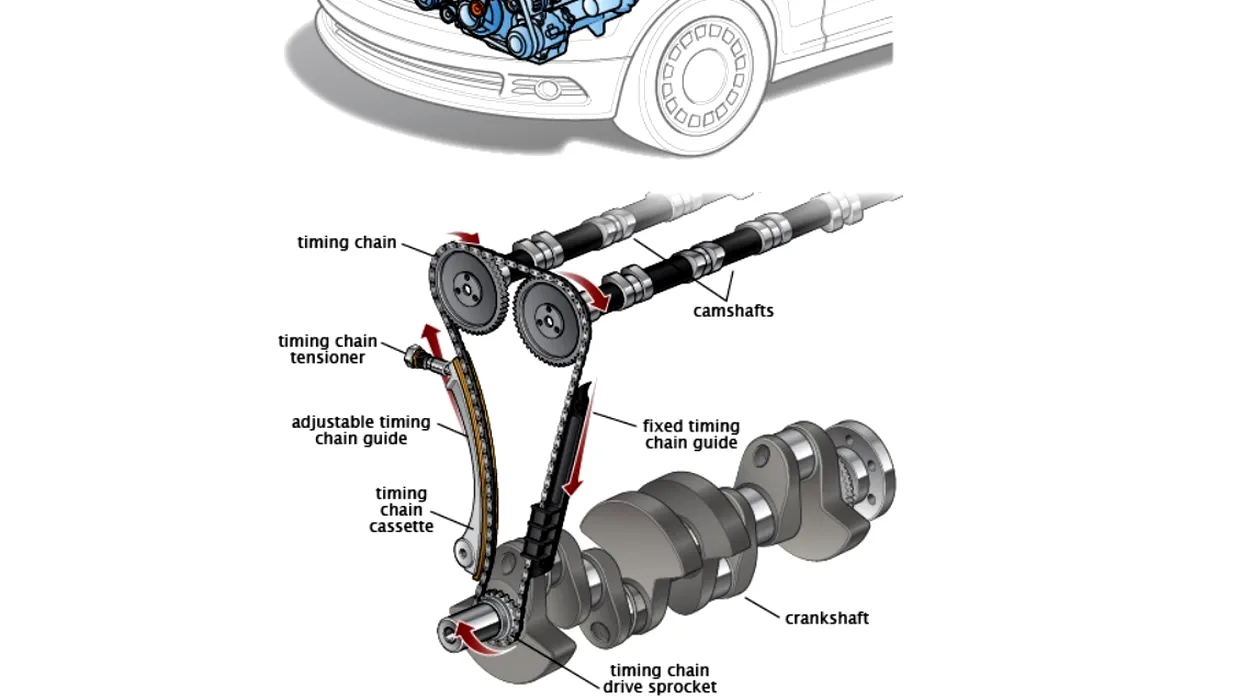 timing chain

camshafts

timing chain tensioner

adjustable timing chain guide

fixed timing chain guide

timing chain cassette

crankshaft

timing chain drive sprocket