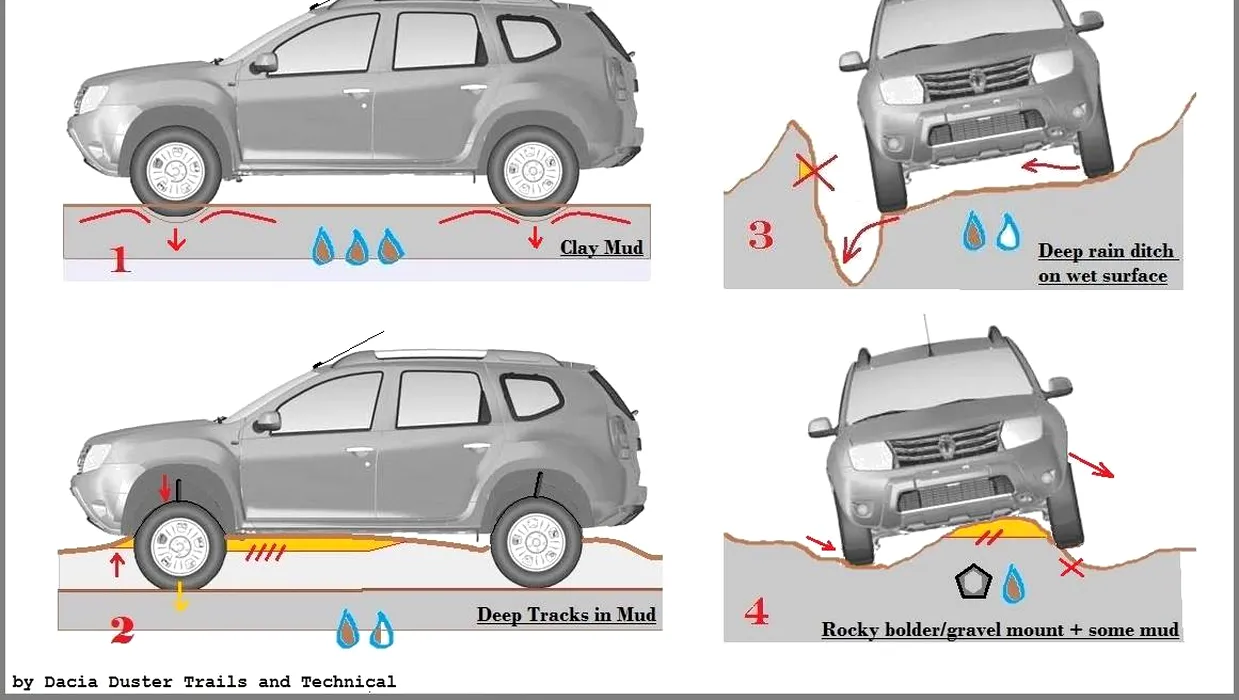 1
Clay Mud

3
Deep rain ditch on wet surface

2
Deep Tracks in Mud

4
Rocky bolder/gravel mount + some mud

by Dacia Duster Trails and Technical