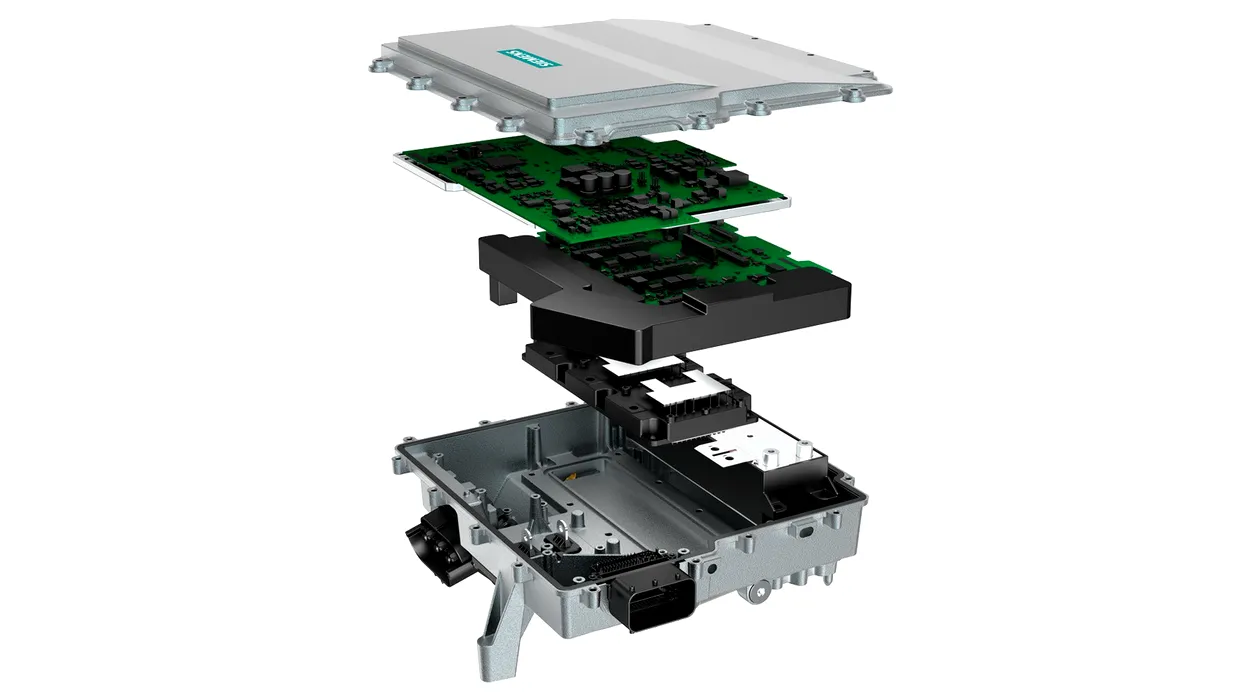 SIEMENS