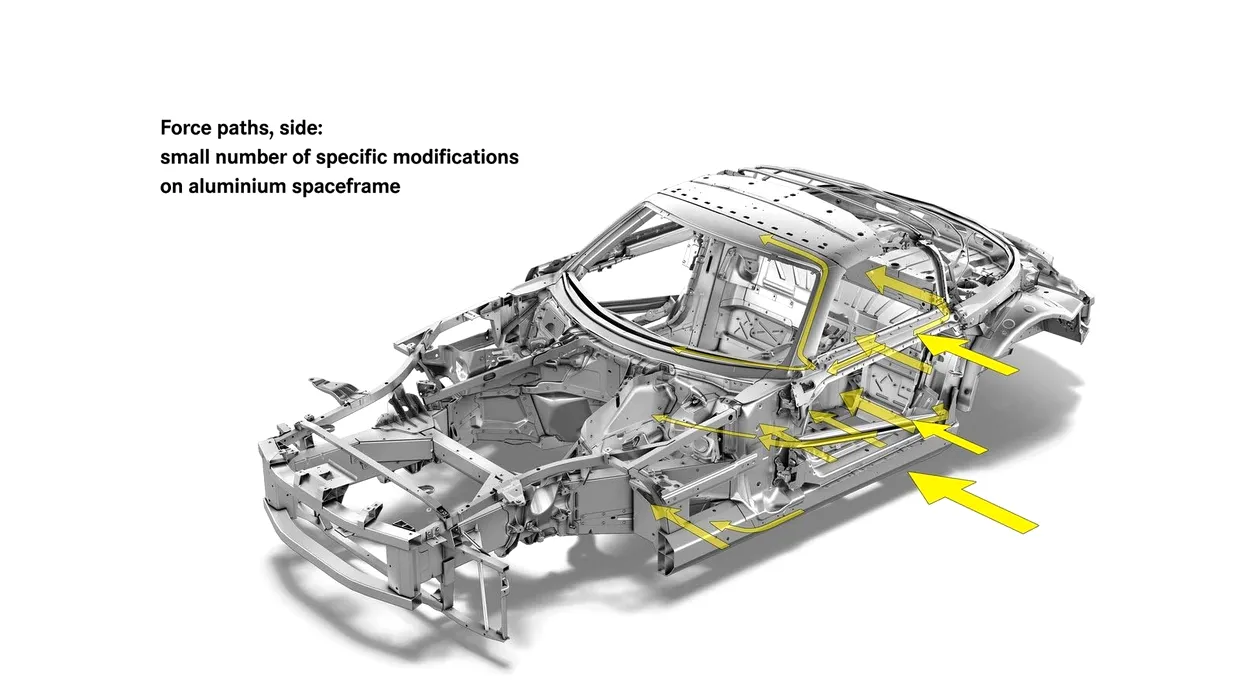 Force paths, side:
small number of specific modifications
on aluminium spaceframe